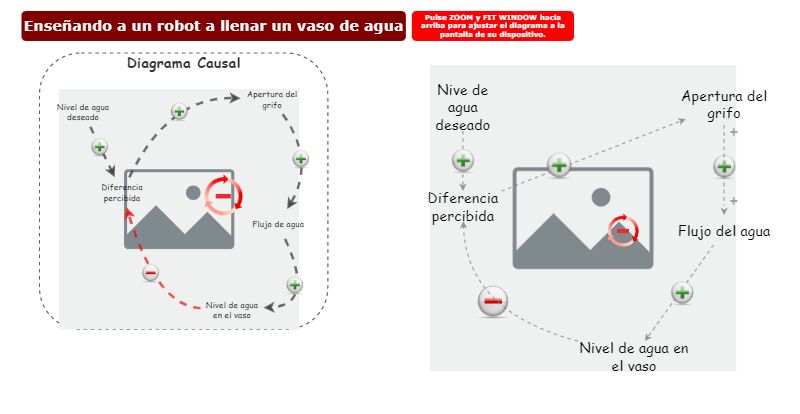 Enseñando a un robot a llenar un vaso de agua

Pulse ZOOM y FIT WINDOW hacia arriba para ajustar el diagrama a la pantalla de su dispositivo.

Diagrama Causal

Nivel de agua deseado

Apertura del grifo

Diferencia percibida

Flujo de agua

Nivel de agua en el vaso

Nive de agua deseado

Apertura del grifo

+

+

Diferencia percibida

Flujo del agua

Nivel de agua en el vaso